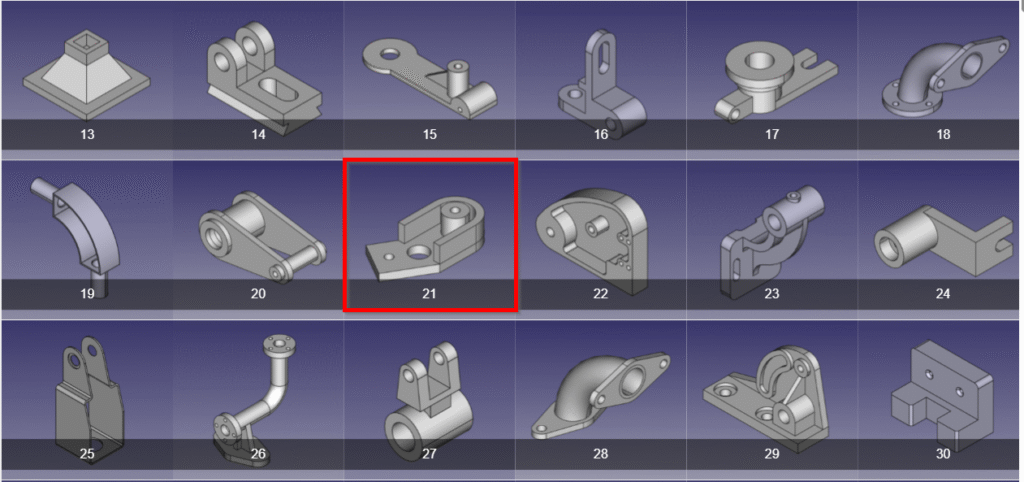 13 14 15 16 17 18

19 20 21 22 23 24

25 26 27 28 29 30