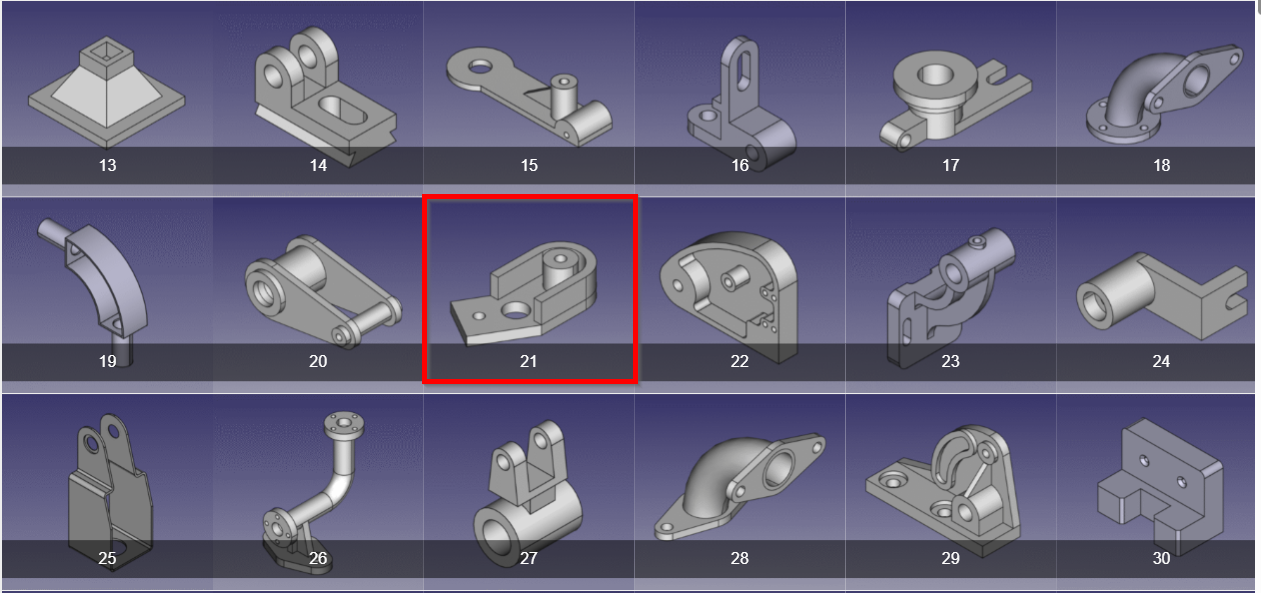 13
14
15
16
17
18
19
20
21
22
23
24
25
26
27
28
29
30