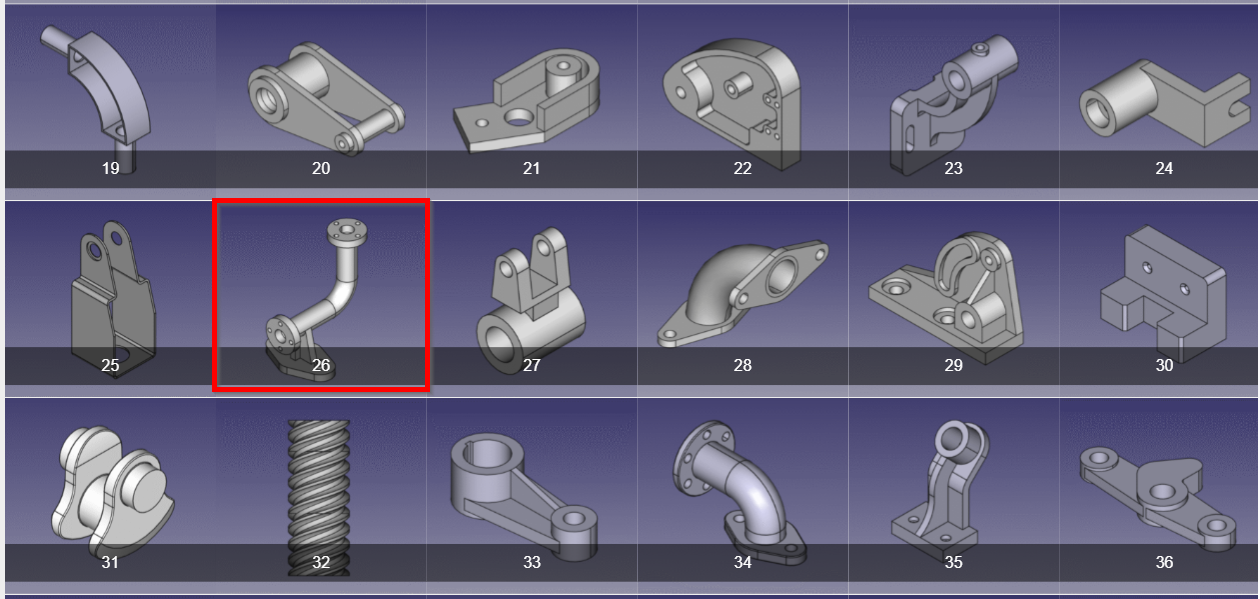 19 20 21 22 23 24

25 26 27 28 29 30

31 32 33 34 35 36