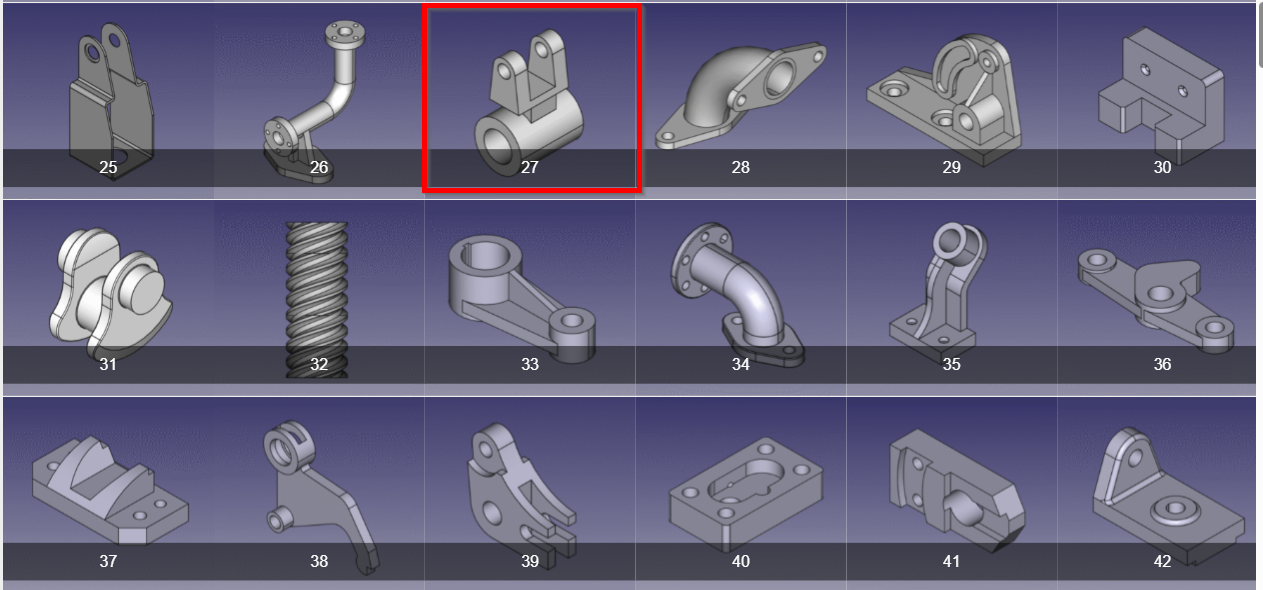 25 26 27 28 29 30

31 32 33 34 35 36

37 38 39 40 41 42