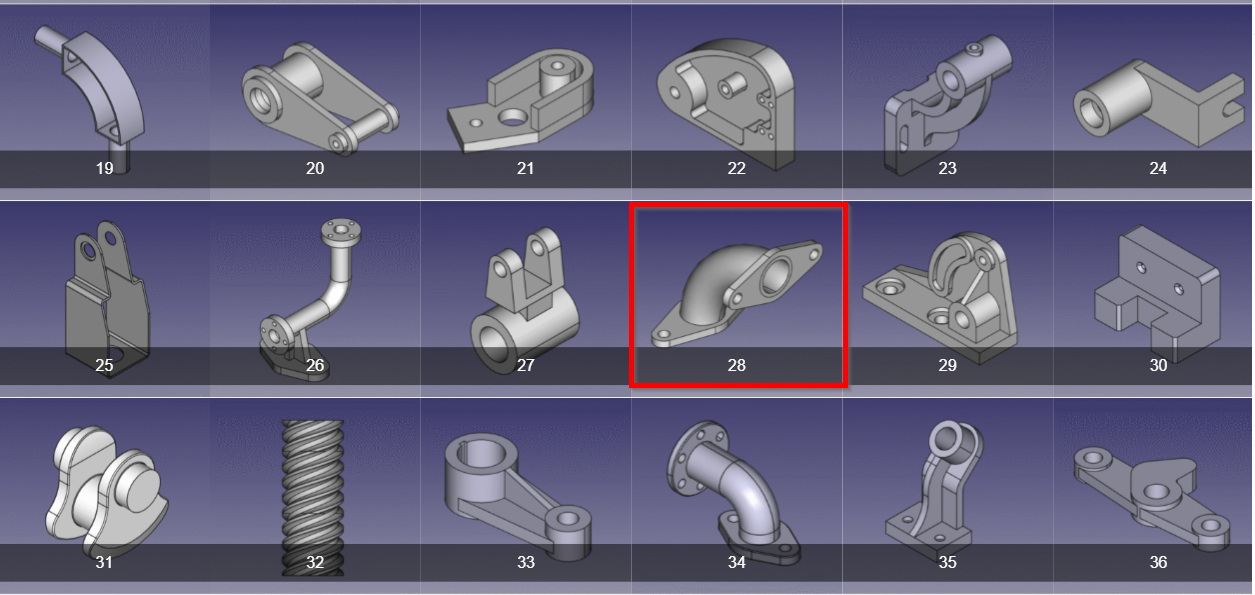 19 20 21 22 23 24

25 26 27 28 29 30

31 32 33 34 35 36