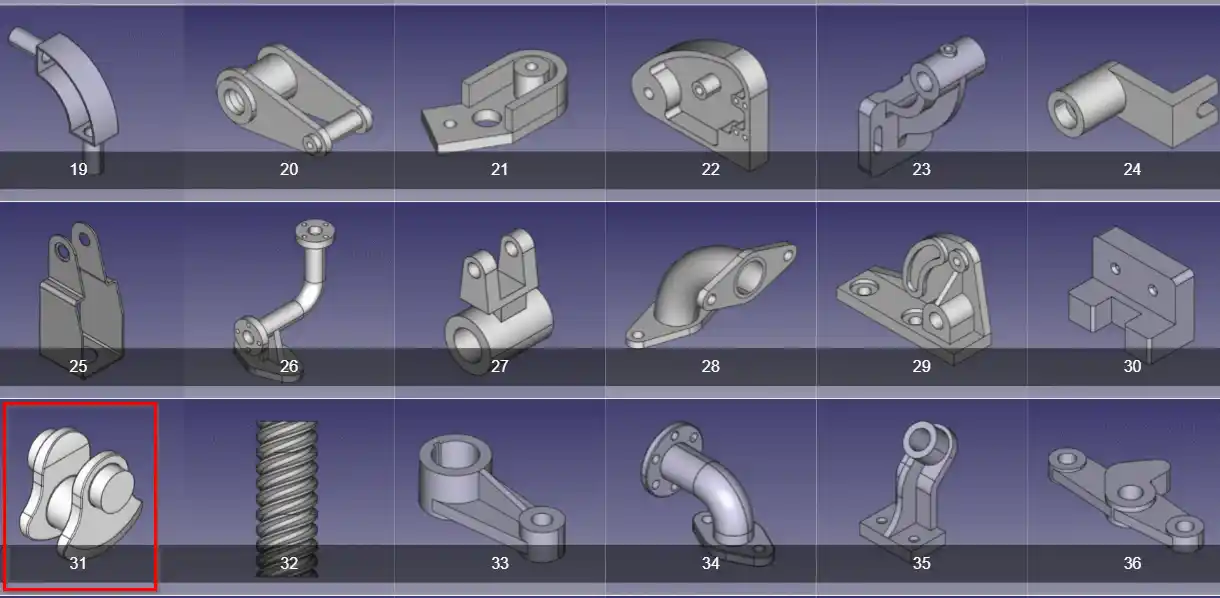 19 20 21 22 23 24

25 26 27 28 29 30

31 32 33 34 35 36