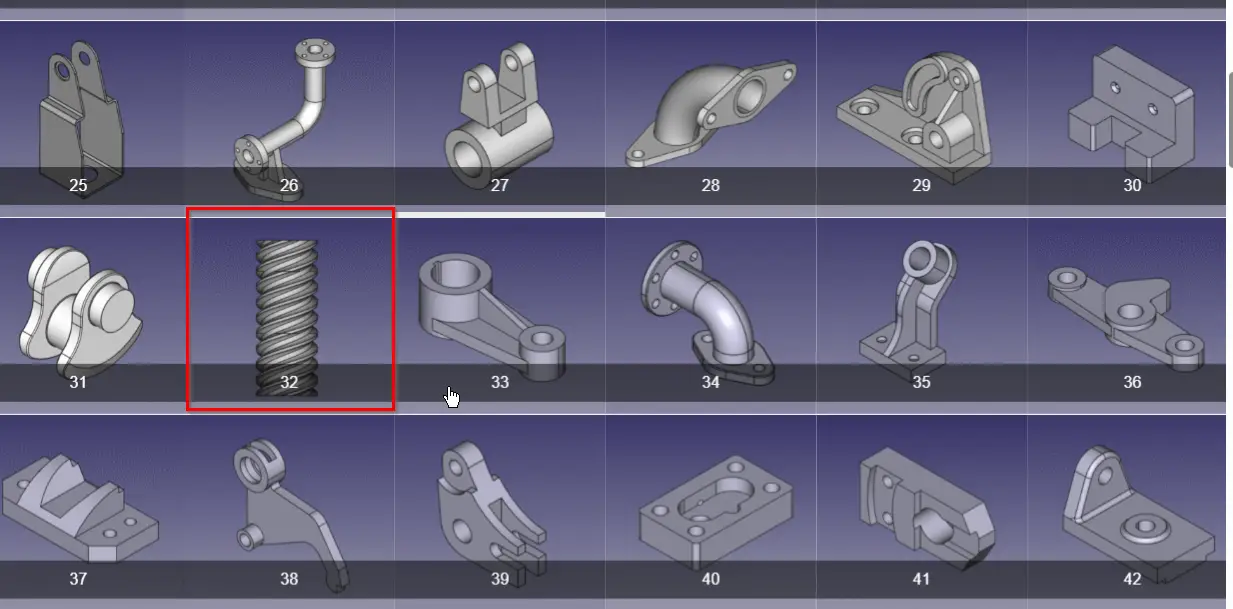 25 26 27 28 29 30

31 32 33 34 35 36

37 38 39 40 41 42