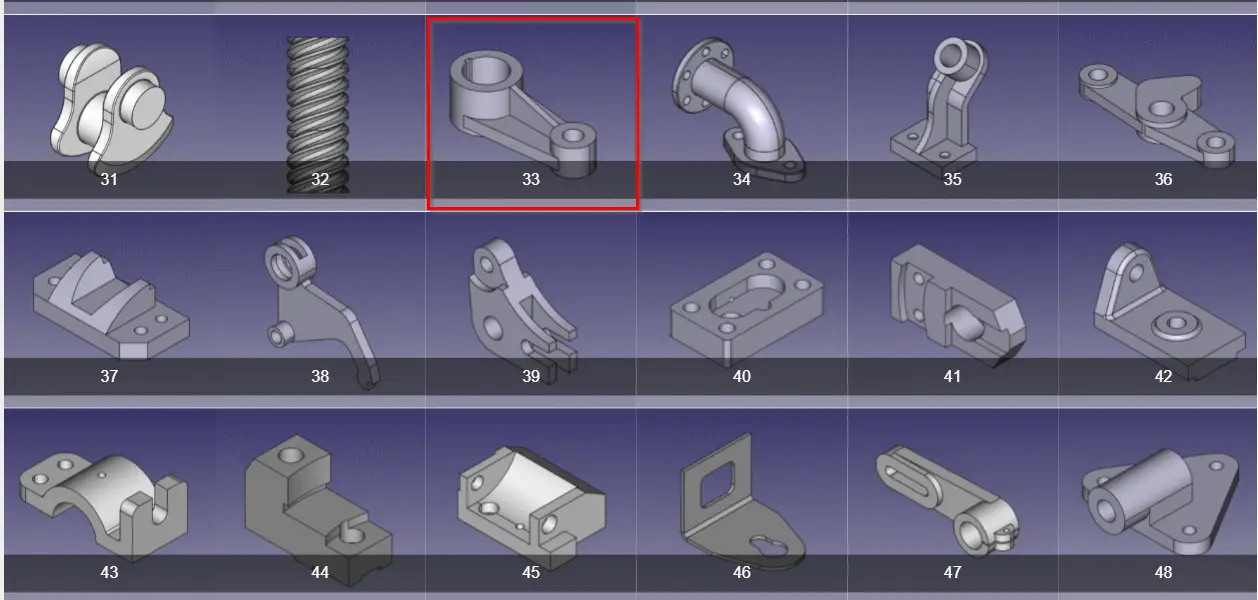 31 32 33 34 35 36

37 38 39 40 41 42

43 44 45 46 47 48