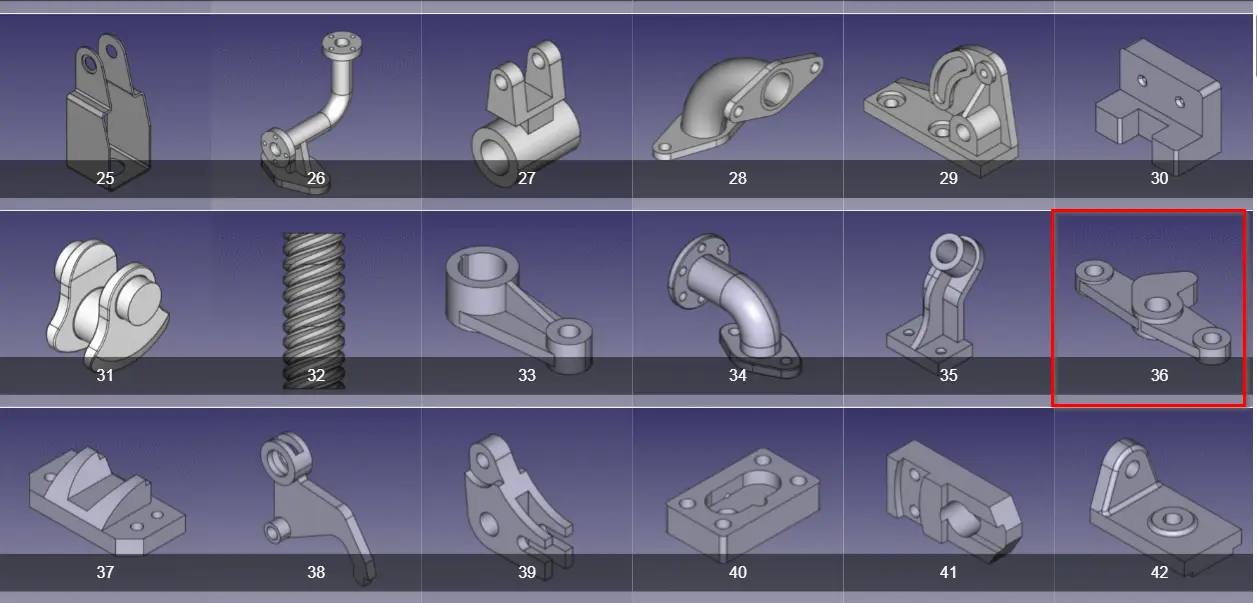 25 26 27 28 29 30

31 32 33 34 35 36

37 38 39 40 41 42