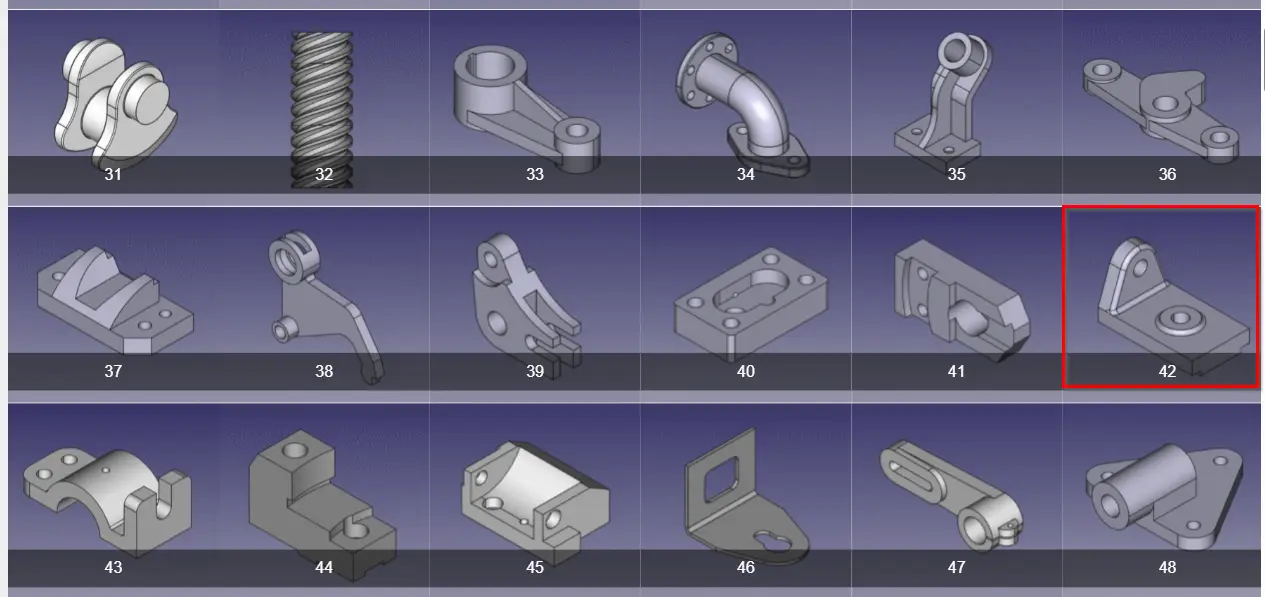 31 32 33 34 35 36

37 38 39 40 41 42

43 44 45 46 47 48