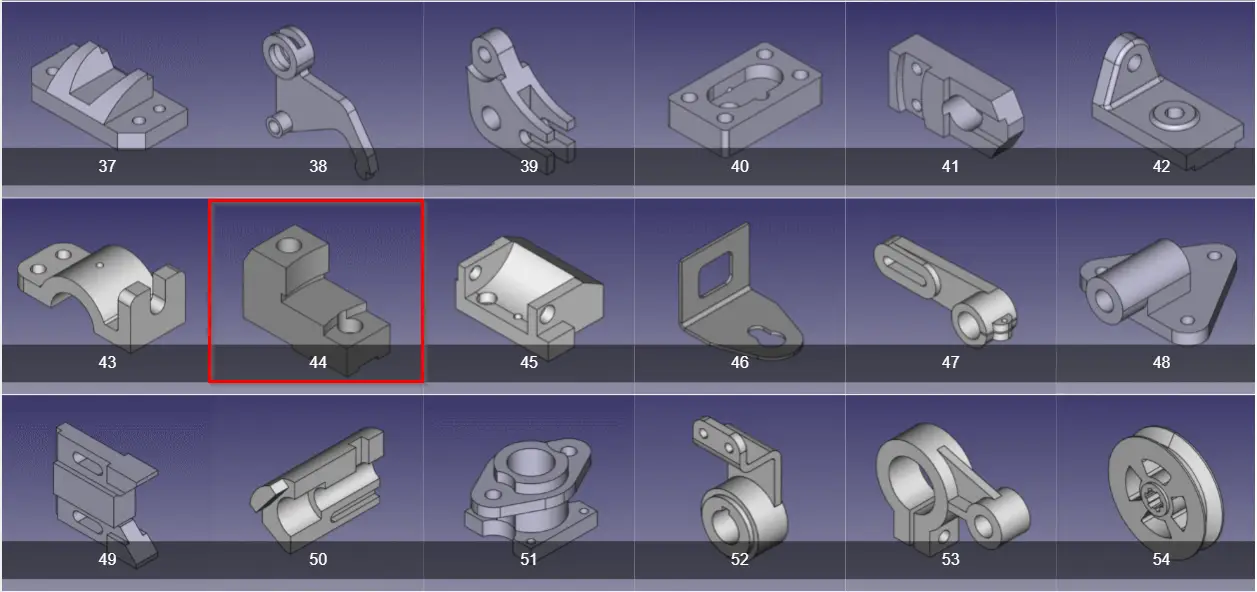 37 38 39 40 41 42

43 44 45 46 47 48

49 50 51 52 53 54