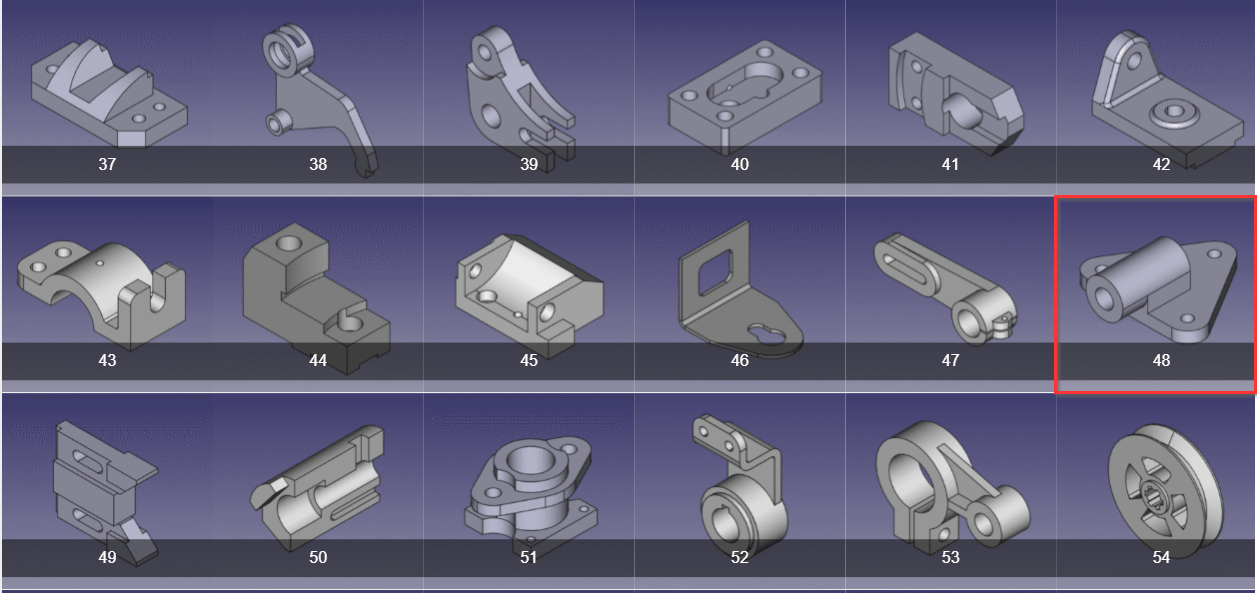 37 38 39 40 41 42

43 44 45 46 47 48

49 50 51 52 53 54