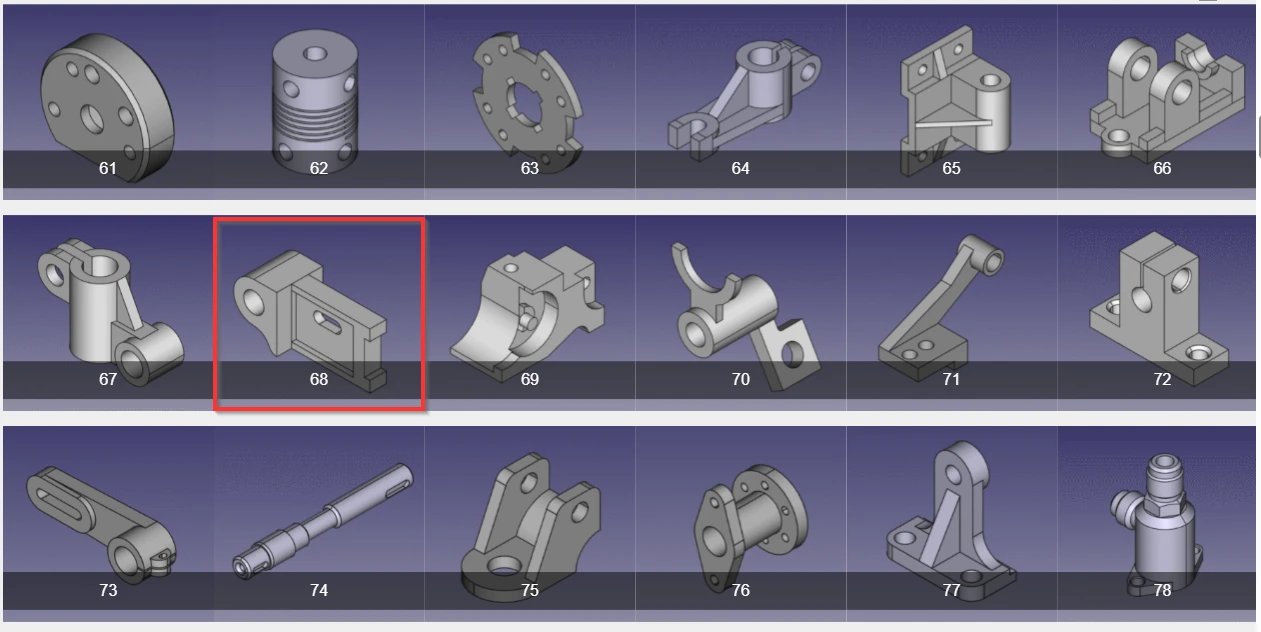 61 62 63 64 65 66

67 68 69 70 71 72

73 74 75 76 77 78