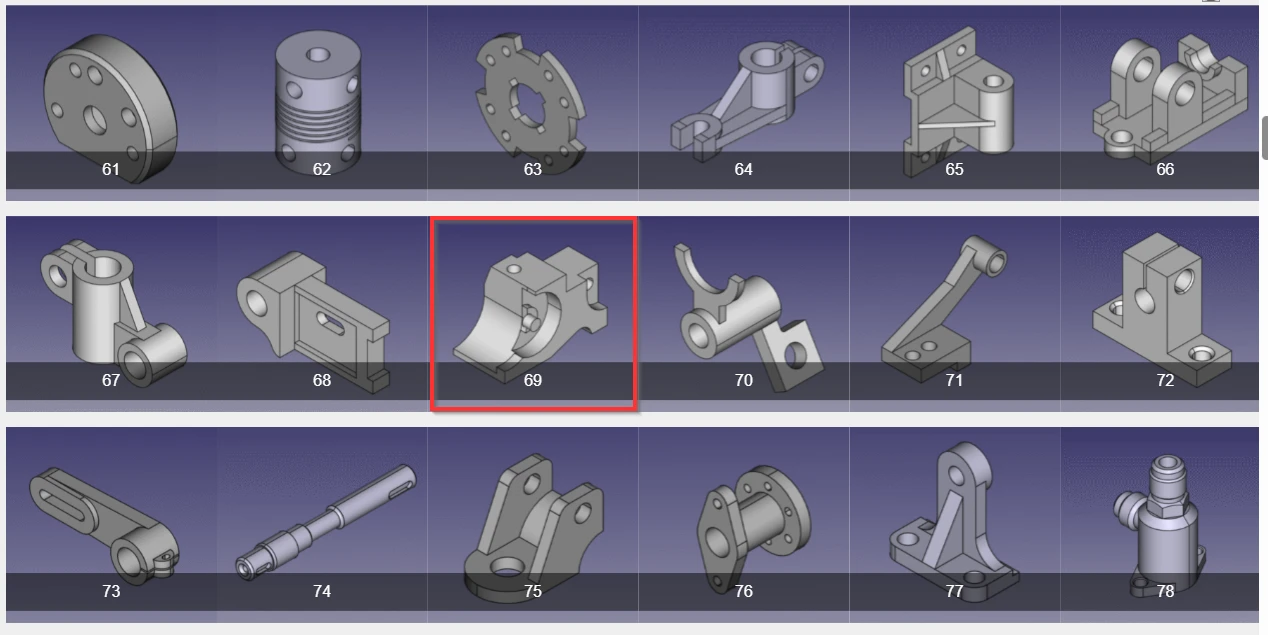 61 62 63 64 65 66

67 68 69 70 71 72

73 74 75 76 77 78