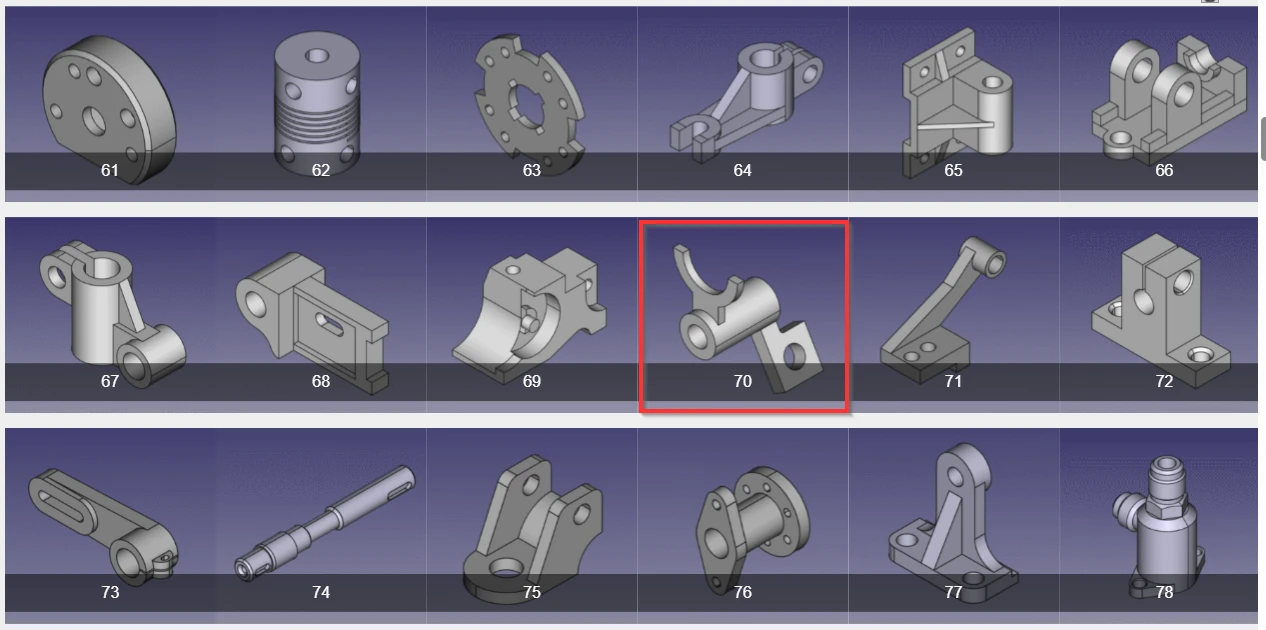 61 62 63 64 65 66

67 68 69 70 71 72

73 74 75 76 77 78