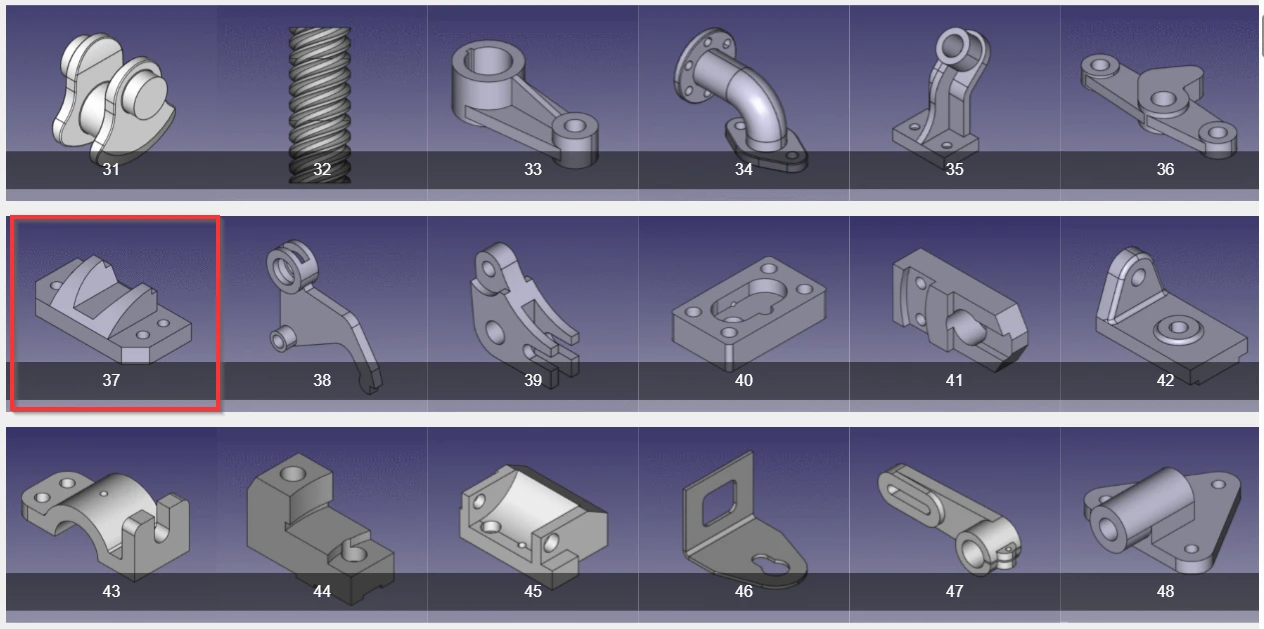 31 32 33 34 35 36

37 38 39 40 41 42

43 44 45 46 47 48