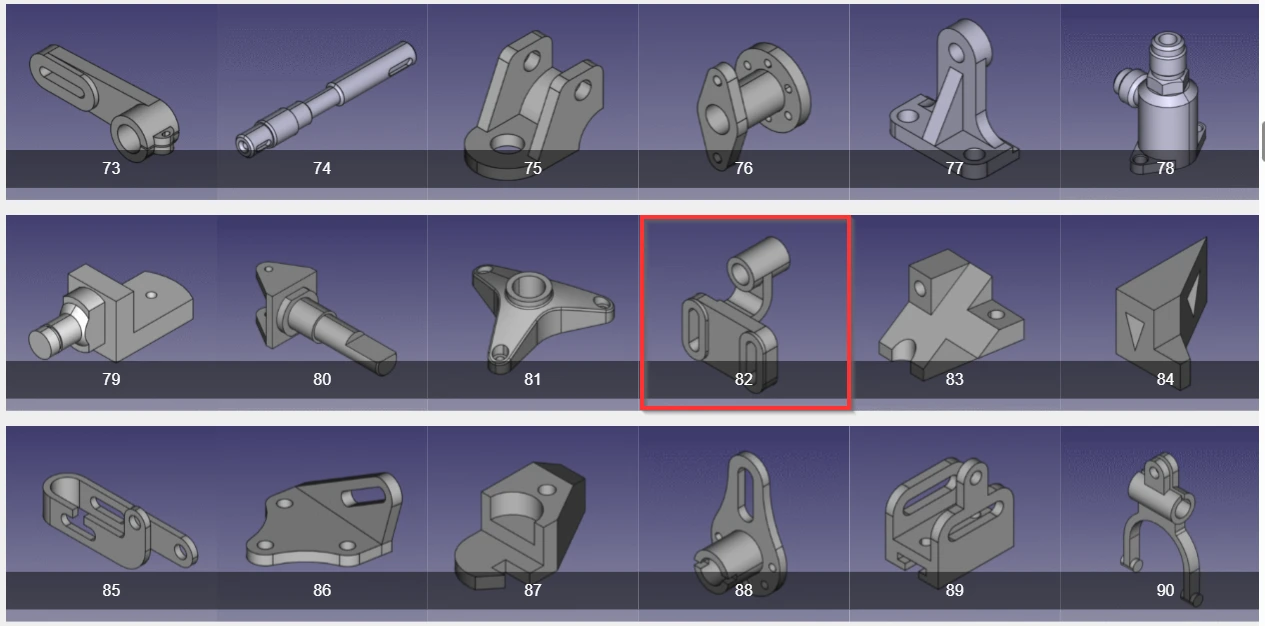 73 74 75 76 77 78

79 80 81 82 83 84

85 86 87 88 89 90